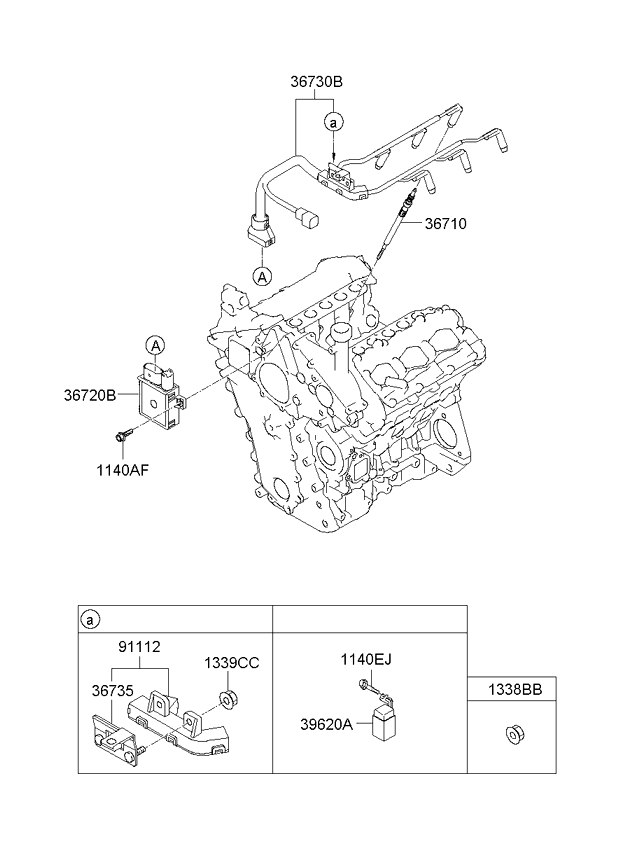 36730B

a

36710

A

A

36720B

1140AF

a

91112

1339CC

36735

1140EJ

39620A

1338BB