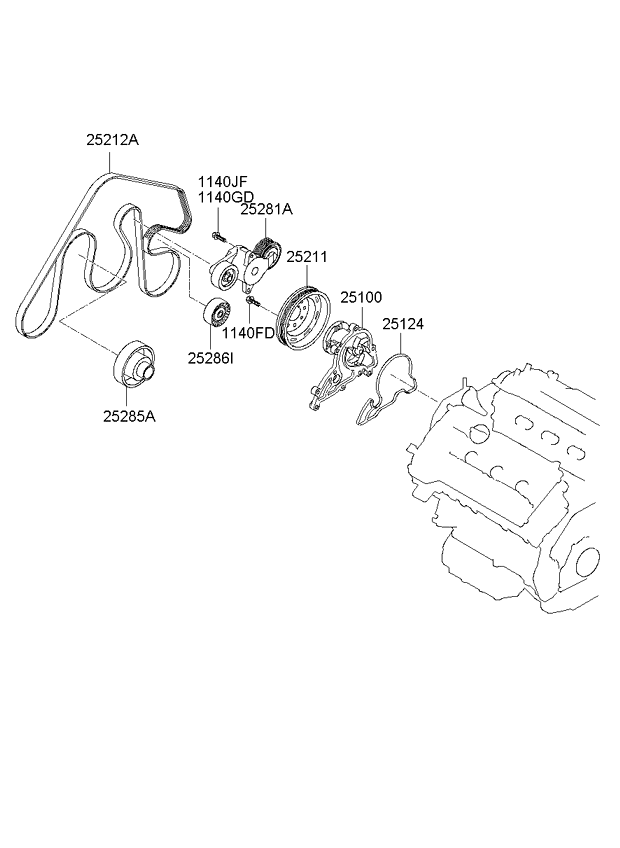 25212A

1140JF
1140GD

25281A

25211

25100

25124

1140FD

25286I

25285A