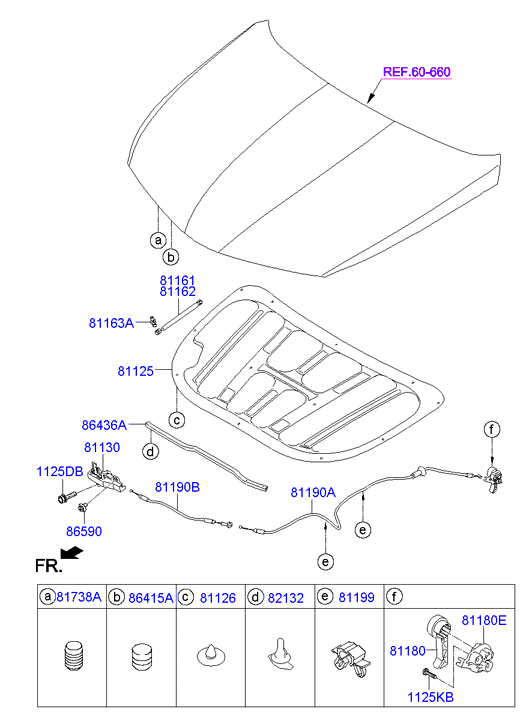 REF.60-660

a
b

81161
81162

81163A

81125

c

86436A

d

81130

1125DB

86590

81190B

81190A

e

e

f

FR.

| a 81738A | b 86415A | c 81126 | d 82132 | e 81199 | f |
|---|---|---|---|---|---|
| | | | | | 81180E 81180 1125KB |