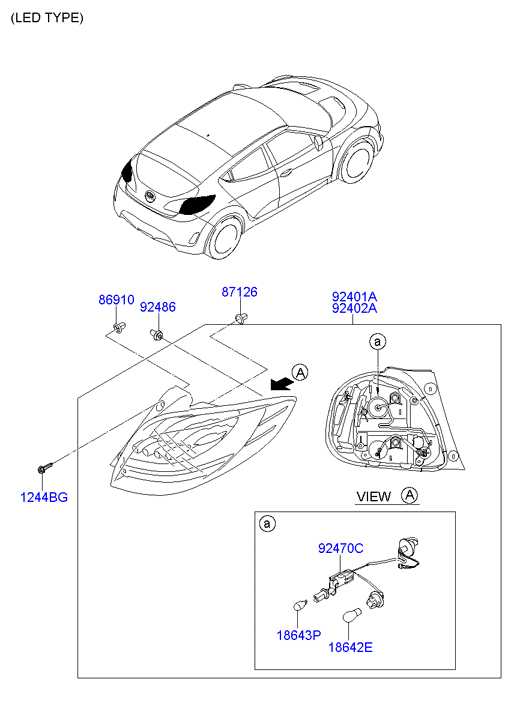 (LED TYPE)

86910
92486
87126
92401A
92402A
A
a
1244BG
VIEW A
a
92470C
18643P
18642E