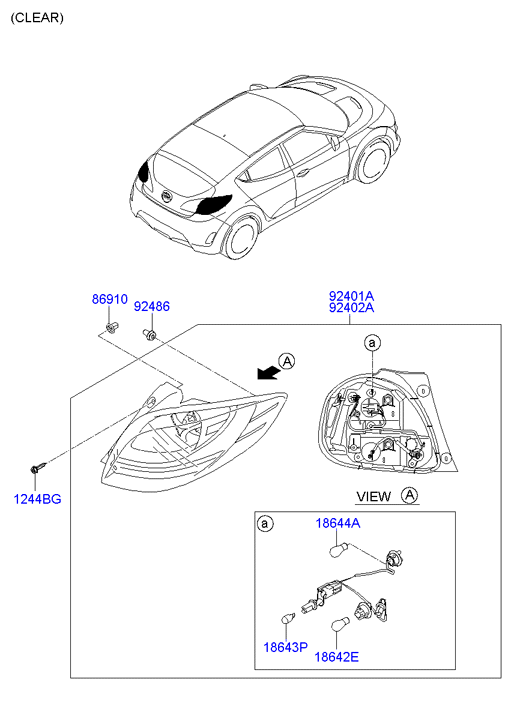 (CLEAR)

86910
92486
92401A
92402A
A
a
1244BG
VIEW A
a
18644A
18643P
18642E