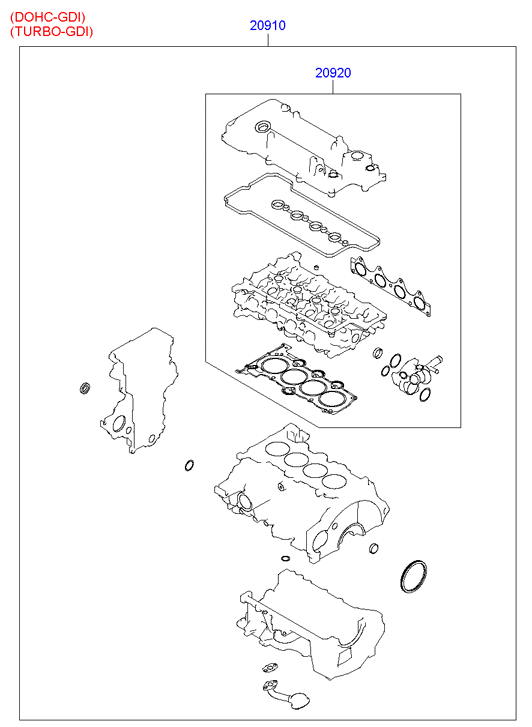 (DOHC-GDI)
(TURBO-GDI)

20910

20920