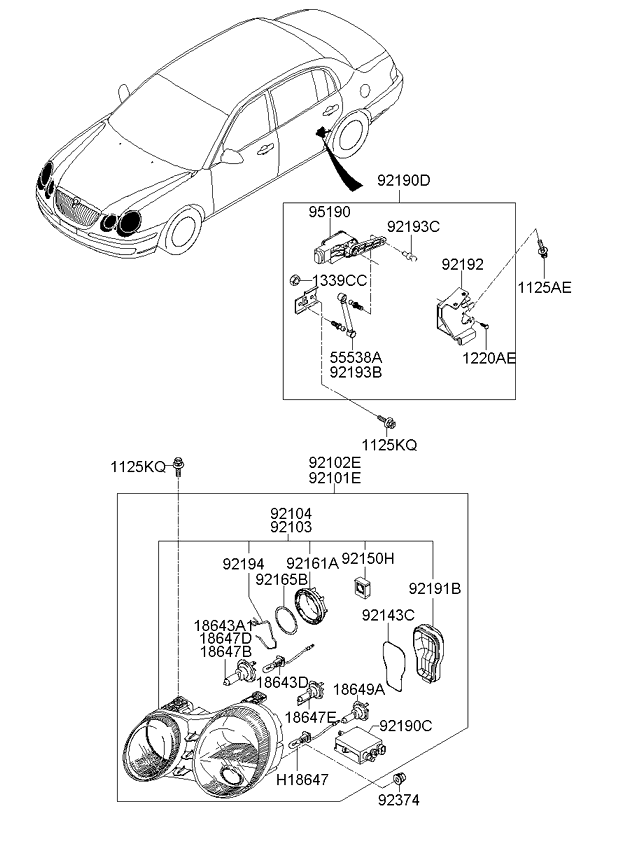 92190D
95190
92193C
92192
1125AE
1339CC
55538A
92193B
1220AE
1125KQ
1125KQ
92102E
92101E
92104
92103
92194
92161A
92150H
92165B
92191B
18643A
18647D
18647B
92143C
18643D
18649A
18647E
92190C
H18647
92374