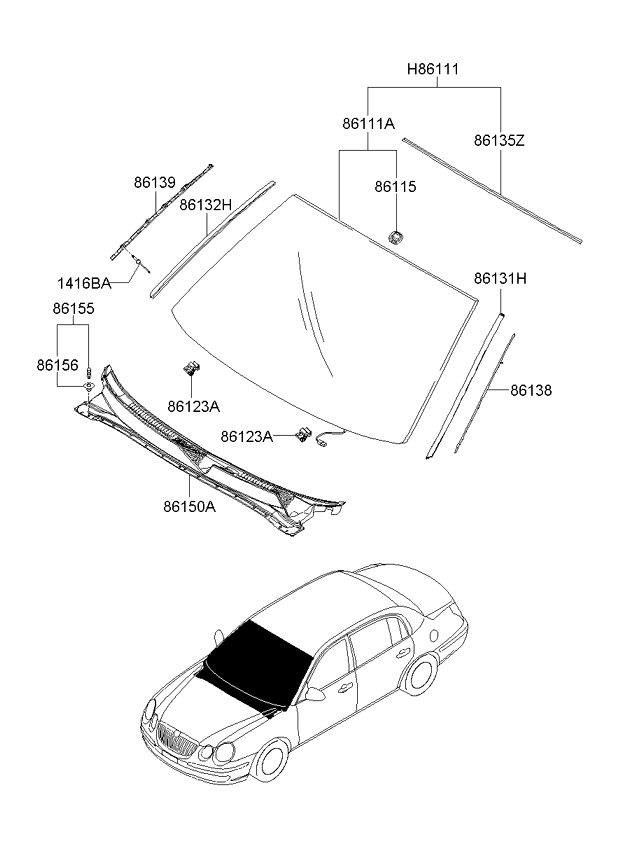 H86111
86111A
86135Z
86139
86115
86132H
1416BA
86131H
86155
86156
86138
86123A
86123A
86150A