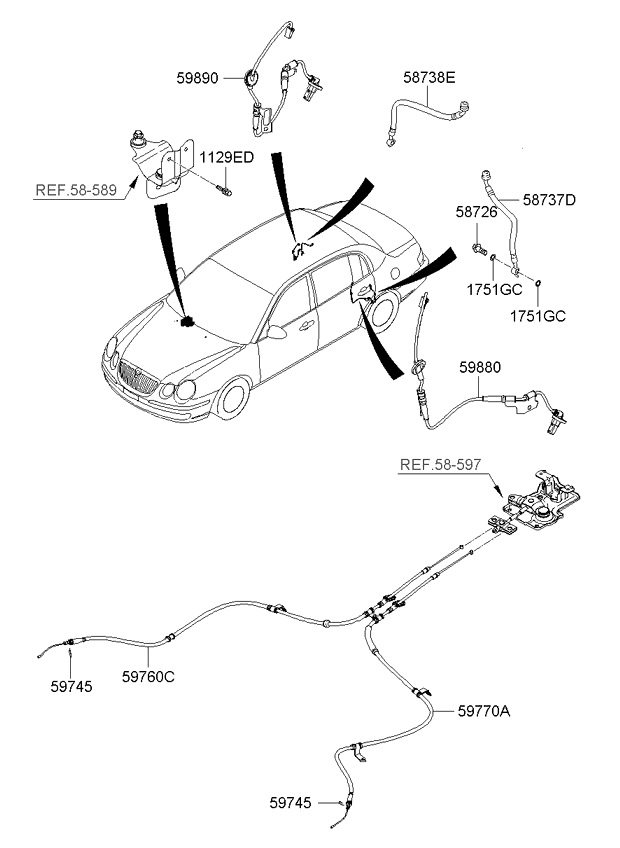 59890
58738E
1129ED
REF.58-589
58737D
58726
1751GC
1751GC
59880
REF.58-597
59745
59760C
59770A
59745