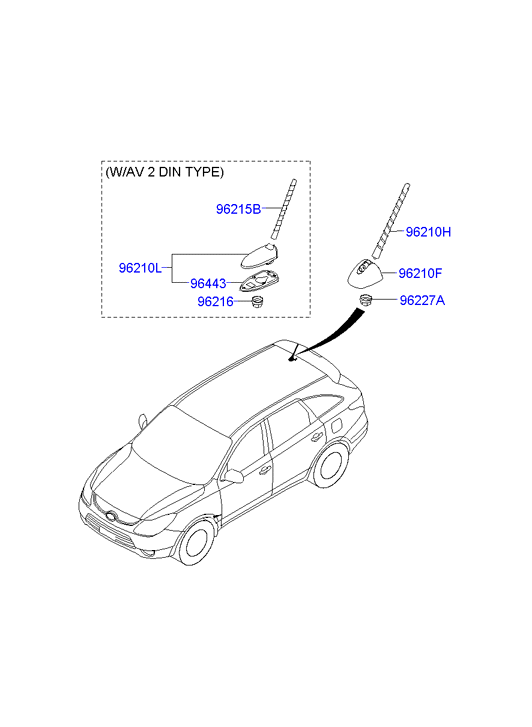 (W/AV 2 DIN TYPE)

96215B

96210L

96443

96216

96210H

96210F

96227A