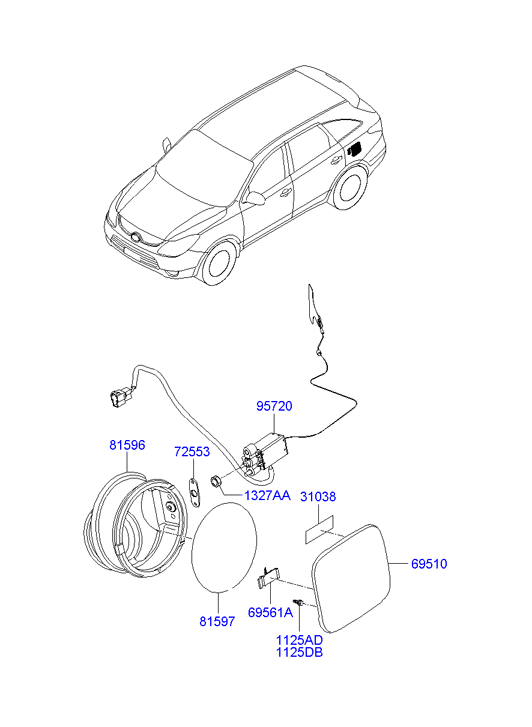 95720

81596

72553

1327AA

31038

69510

81597

69561A

1125AD
1125DB