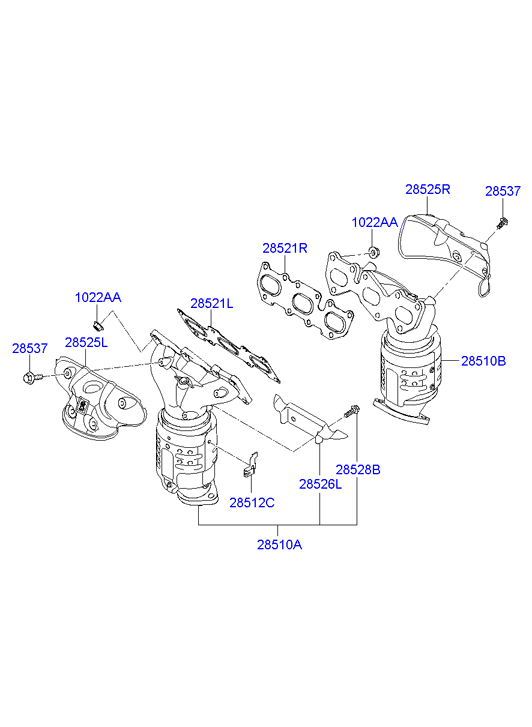 28525R
28537
1022AA
28521R
1022AA
28521L
28537
28525L
28510B
28528B
28526L
28512C
28510A