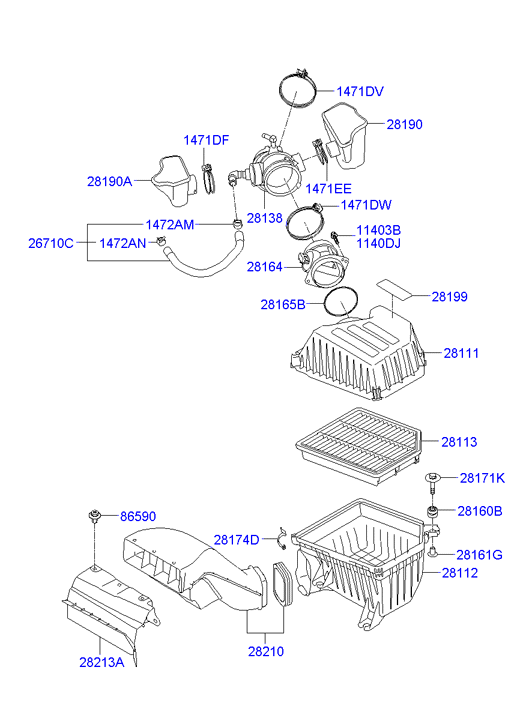 1471DV
28190
1471DF
28190A
1471EE
28138
1471DW
1472AM
26710C
1472AN
11403B
1140DJ
28164
28165B
28199
28111
28113
28171K
86590
28160B
28174D
28161G
28112
28210
28213A