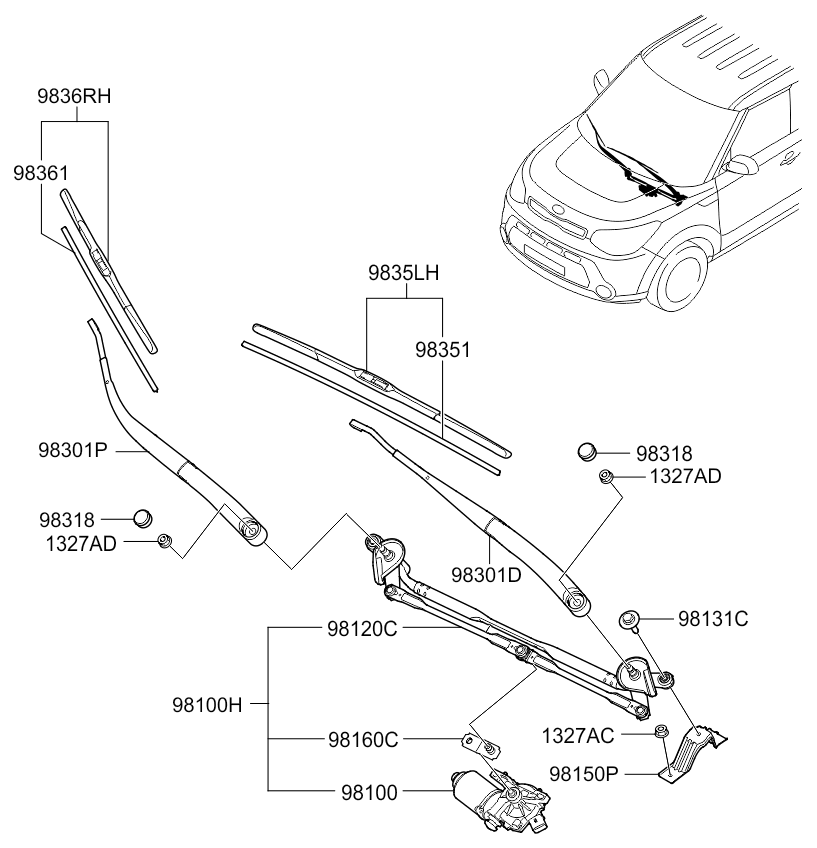 9836RH
98361
9835LH
98351
98301P
98318
1327AD
98318
1327AD
98301D
98131C
98120C
98100H
98160C
1327AC
98150P
98100