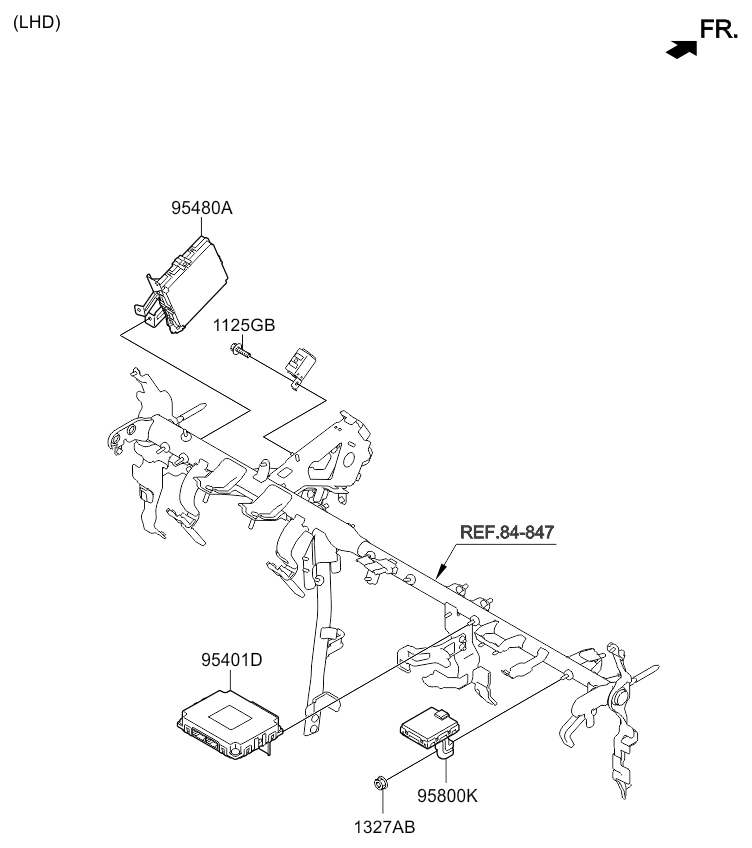 (LHD)

FR.

95480A

1125GB

REF.84-847

95401D

95800K

1327AB