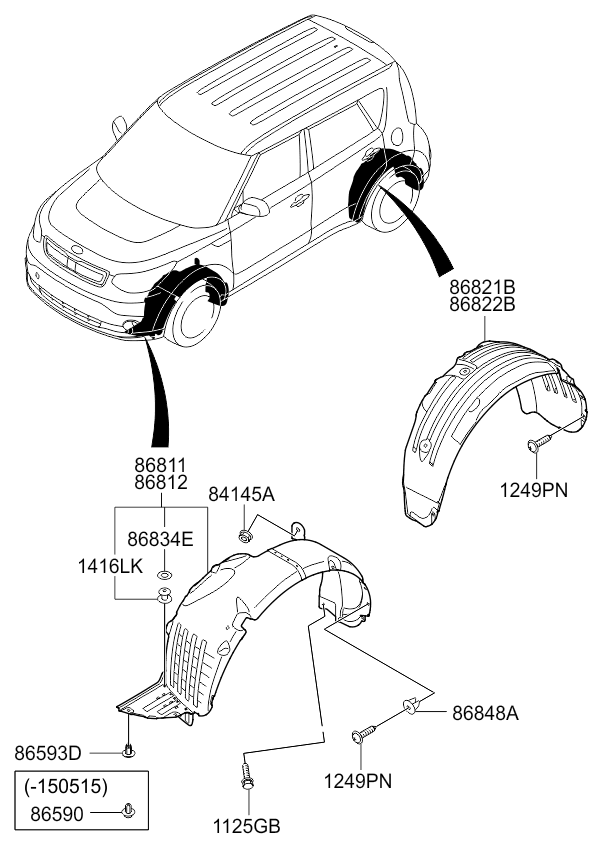 86821B
86822B

1249PN

86811
86812

84145A

86834E

1416LK

86848A

86593D

1249PN

(-150515)

86590

1125GB