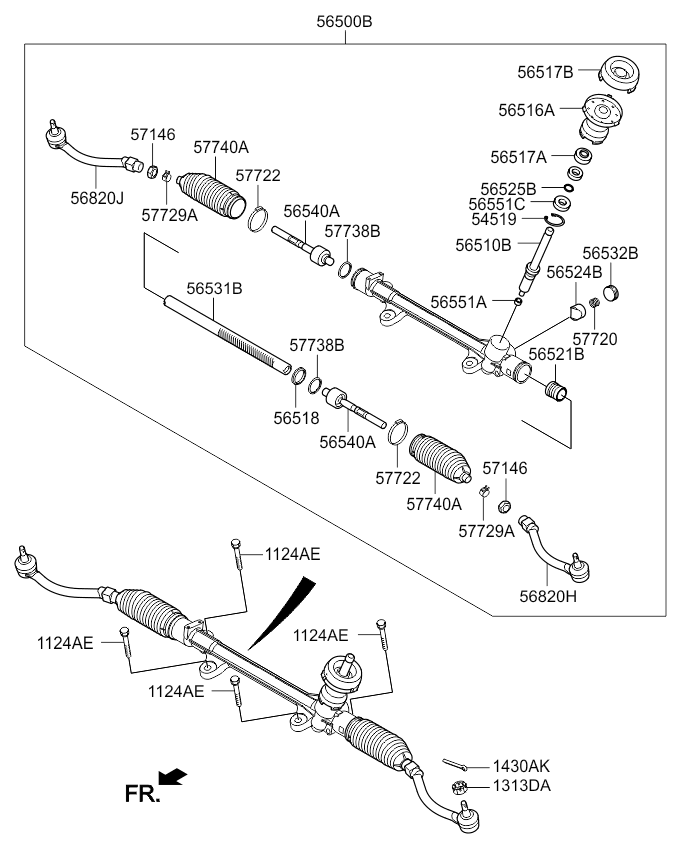 56500B

56517B
56516A
56517A
56525B
56551C
54519
56510B
56532B
56524B
56551A
57720
56521B

57146
57740A
57722
56820J
57729A
56540A
57738B
56531B
57738B
56518
56540A
57722
57740A
57146
57729A
56820H

1124AE
1124AE
1124AE
1124AE
1430AK
1313DA
FR.