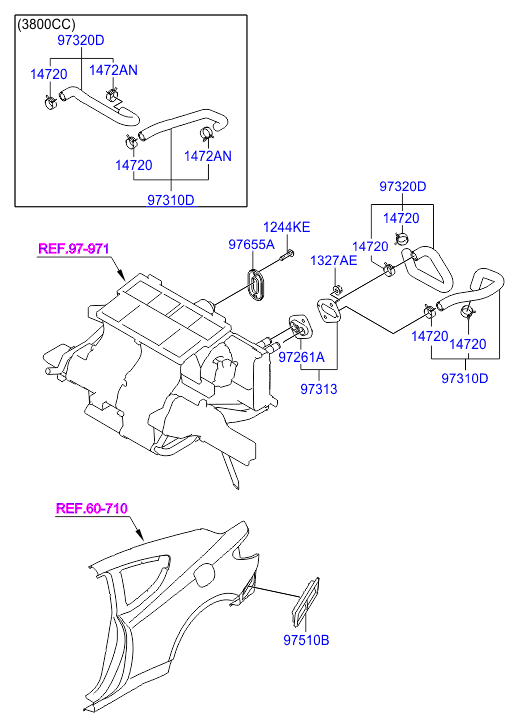 (3800CC)
97320D
14720
1472AN
14720
1472AN
97310D

REF.97-971
97655A
1244KE
1327AE
97320D
14720
14720
97261A
97313
14720
14720
97310D

REF.60-710
97510B