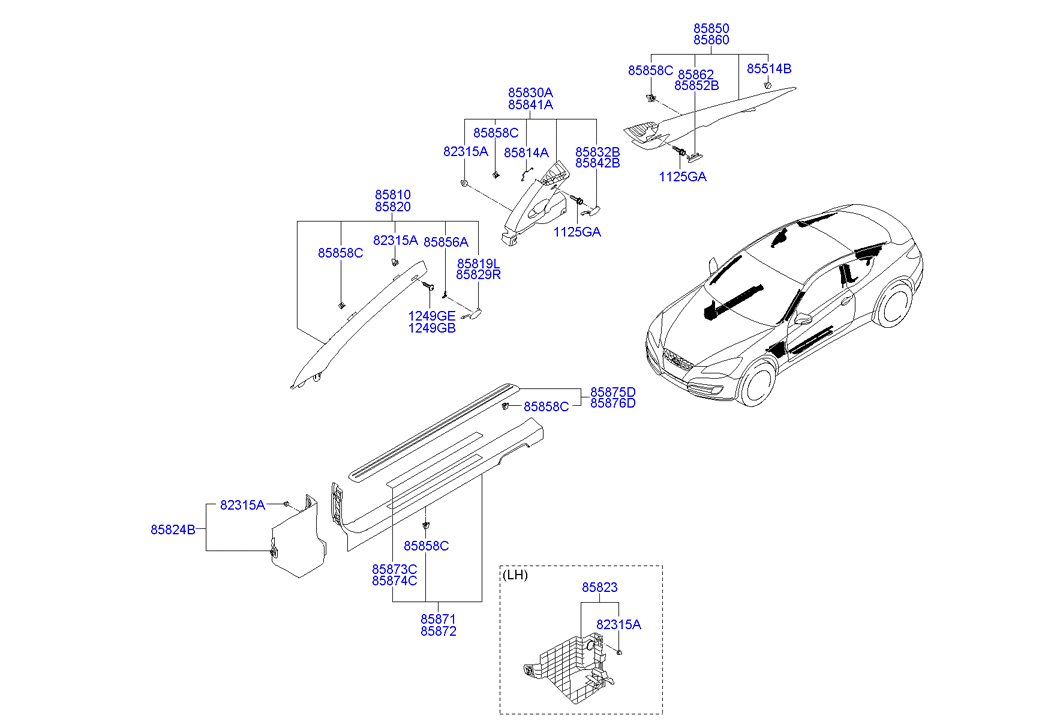 85850
85860
85858C
85862
85852B
85514B
1125GA
85830A
85841A
85858C
82315A
85814A
85832B
85842B
1125GA
85810
85820
85858C
82315A
85856A
85819L
85829R
1249GE
1249GB
85875D
85876D
85858C
82315A
85824B
85858C
85873C
85874C
85871
85872
(LH)
85823
82315A