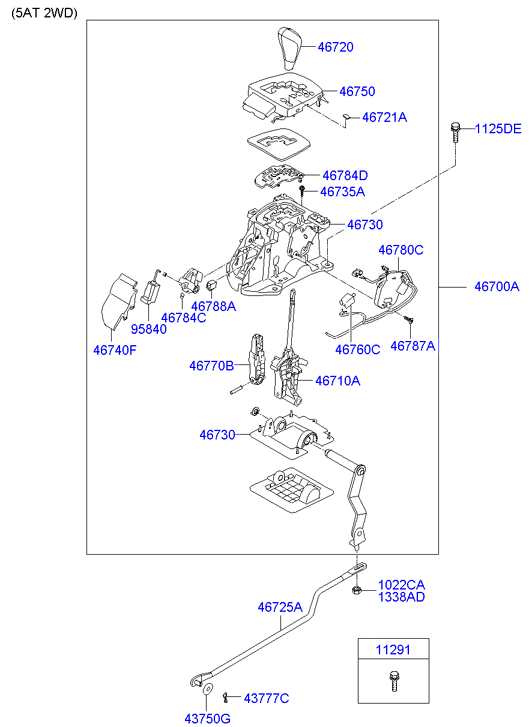 (5AT 2WD)

46720
46750
46721A
1125DE
46784D
46735A
46730
46780C
46700A
46788A
46784C
95840
46740F
46760C
46787A
46770B
46710A
46730
1022CA
1338AD
46725A
11291
43777C
43750G