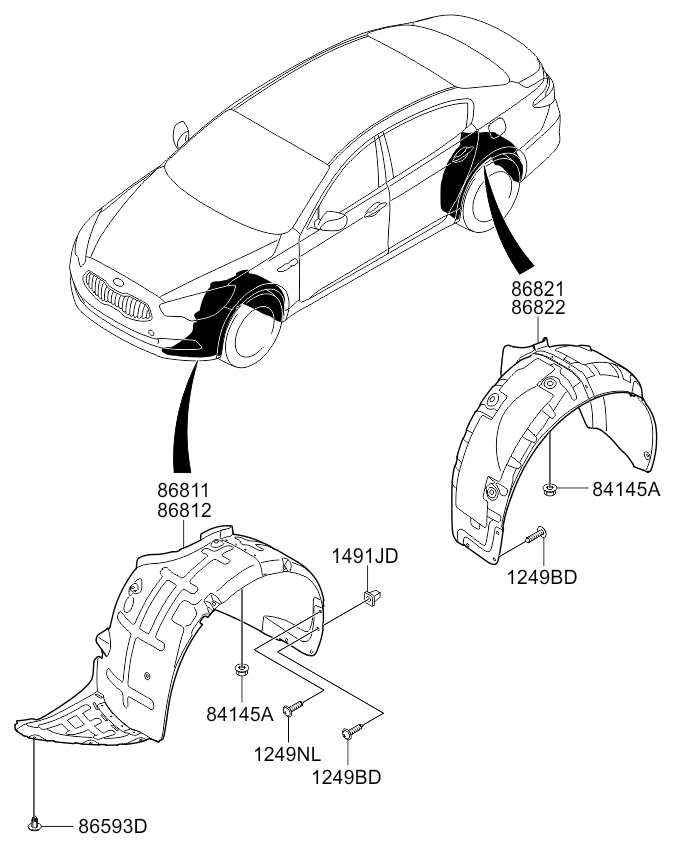 86821
86822

84145A

1249BD

86811
86812

1491JD

84145A

1249NL

1249BD

86593D