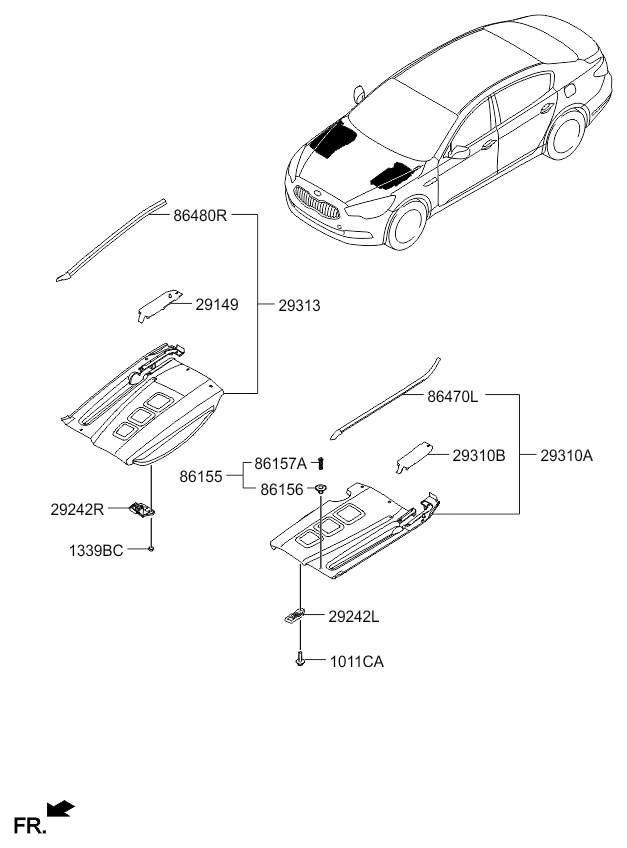 86480R
29149
29313
86470L
29310B
29310A
86155
86157A
86156
29242R
1339BC
29242L
1011CA
FR.