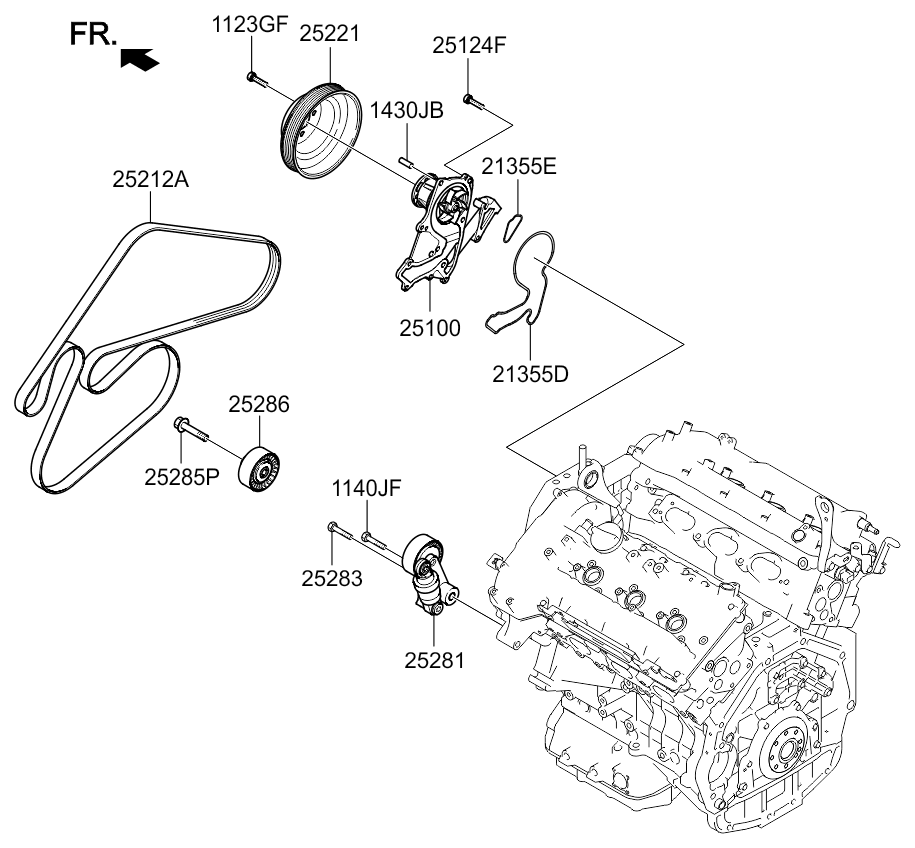 FR.

1123GF

25221

25124F

1430JB

21355E

25212A

25100

21355D

25286

25285P

1140JF

25283

25281