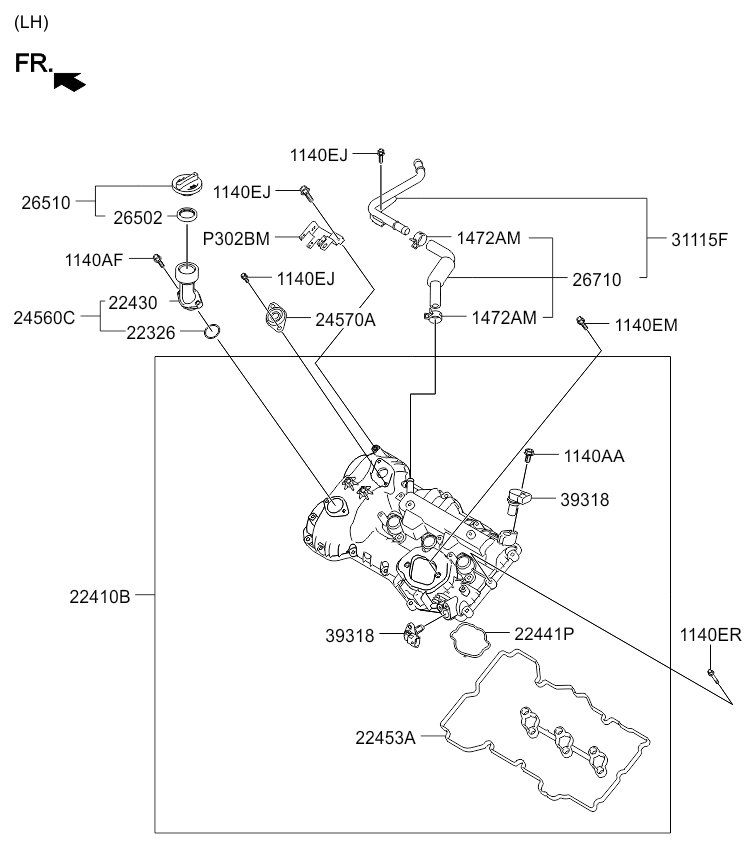 (LH)

FR.

1140EJ
26510
26502
1140EJ
P302BM
1472AM
31115F
1140AF
1140EJ
26710
24560C
22430
22326
24570A
1472AM
1140EM
1140AA
39318
22410B
39318
22441P
1140ER
22453A