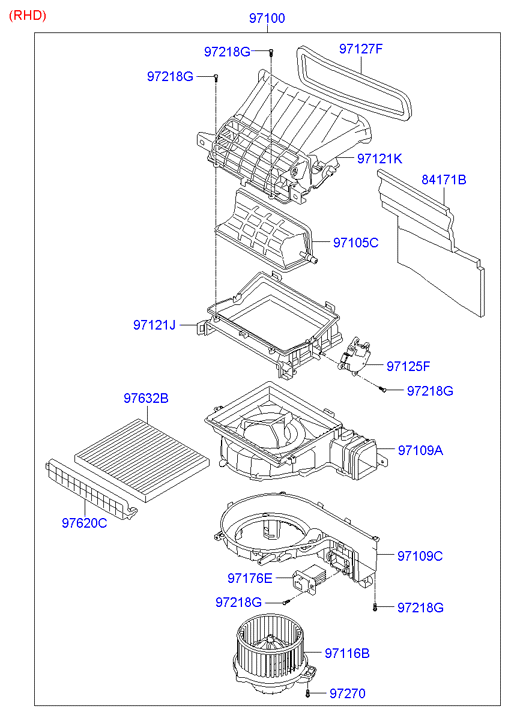 (RHD)

97100

97218G
97127F
97218G
97121K
84171B
97105C
97121J
97125F
97218G
97632B
97109A
97620C
97109C
97176E
97218G
97218G
97116B
97270