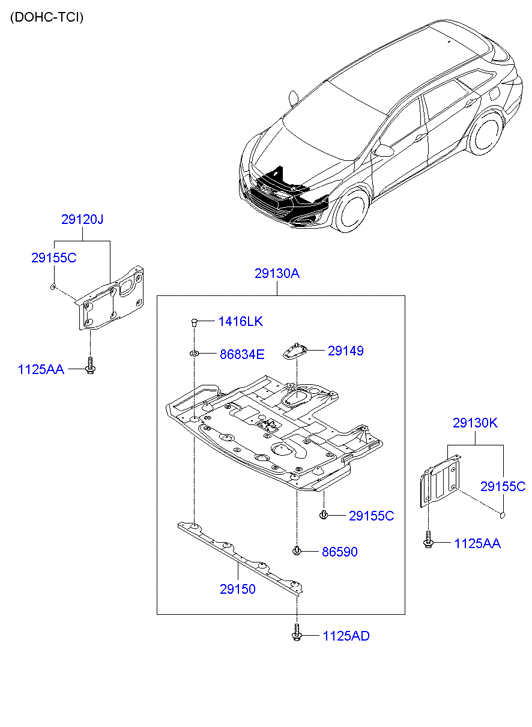 (DOHC-TCI)

29120J
29155C
1125AA

29130A
1416LK
86834E
29149
29155C
86590
29150
1125AD

29130K
29155C
1125AA