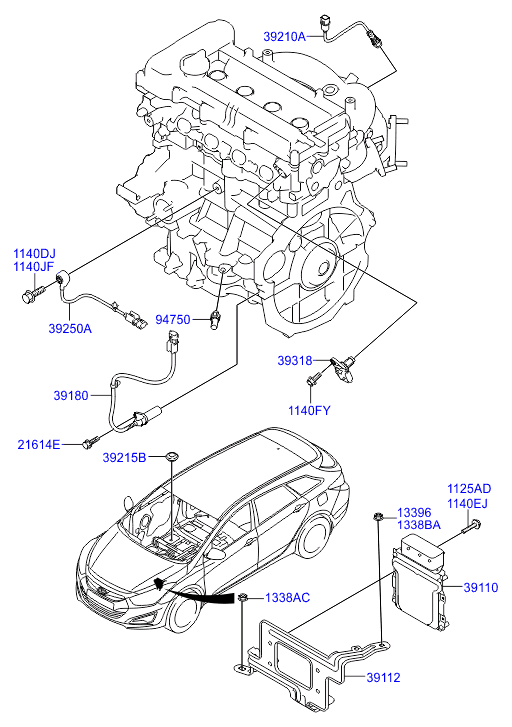 39210A

1140DJ
1140JF

39250A

94750

39318

1140FY

39180

21614E

39215B

1125AD
1140EJ

13396
1338BA

39110

1338AC

39112