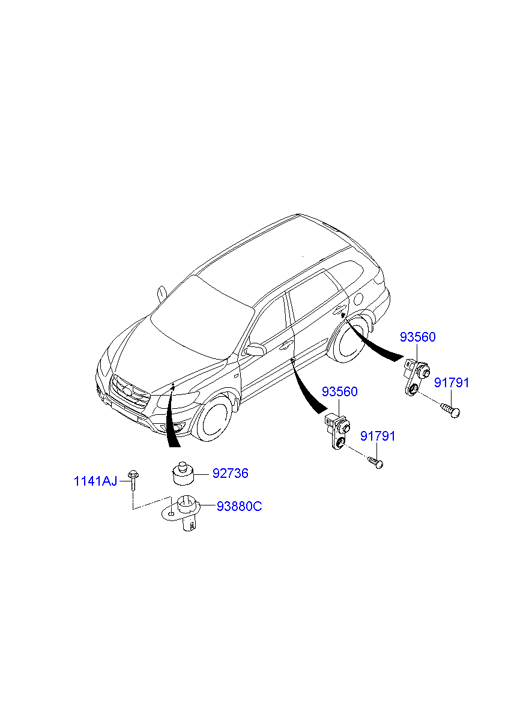 93560
91791
93560
91791
1141AJ
92736
93880C