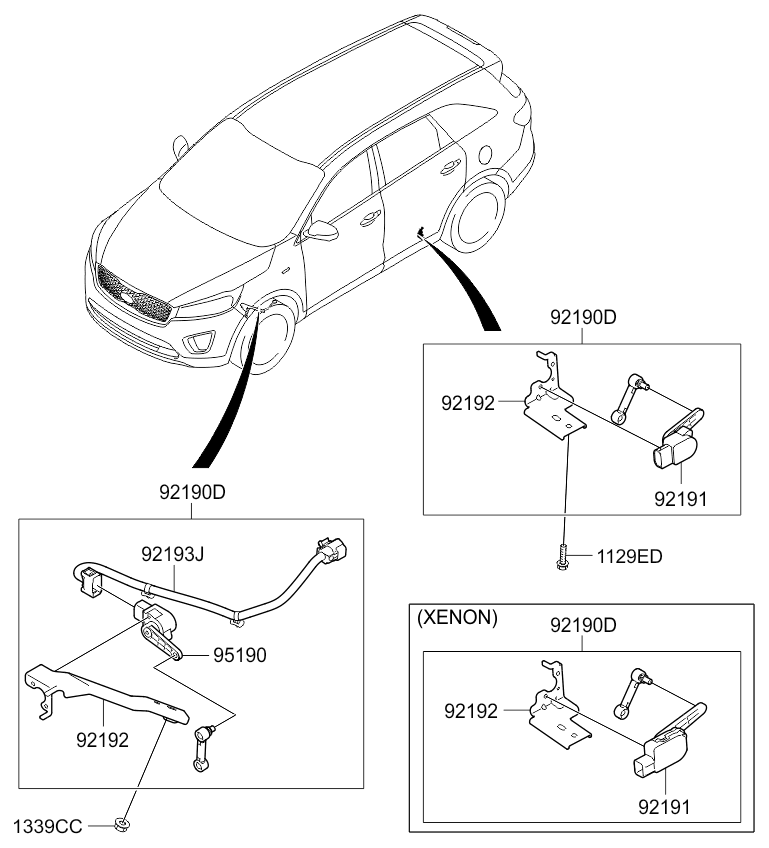 92190D
92192
92191
1129ED
92190D
92193J
95190
92192
1339CC
(XENON)
92190D
92192
92191