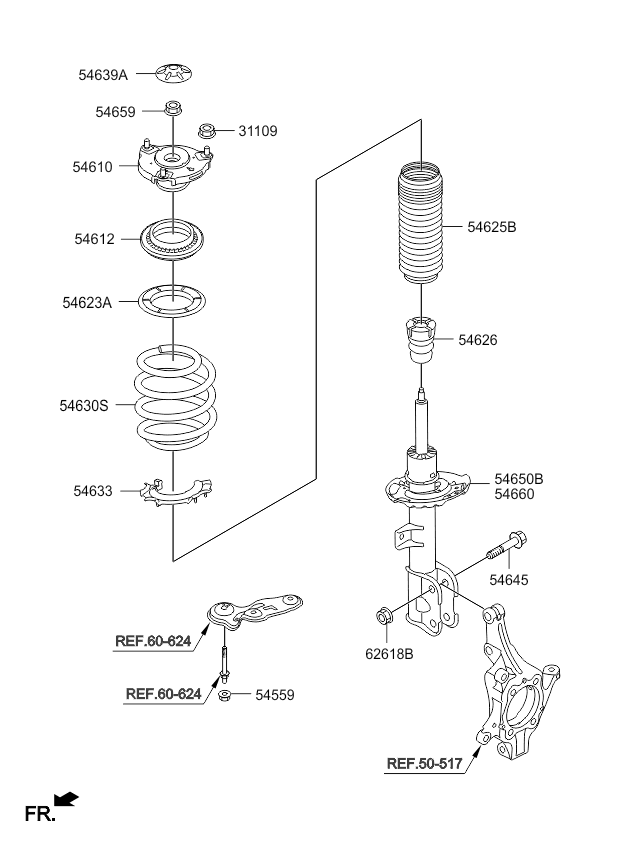 54639A
54659
31109
54610
54612
54623A
54630S
54633
54625B
54626
54650B
54660
54645
62618B
REF.60-624
REF.60-624
54559
REF.50-517
FR.