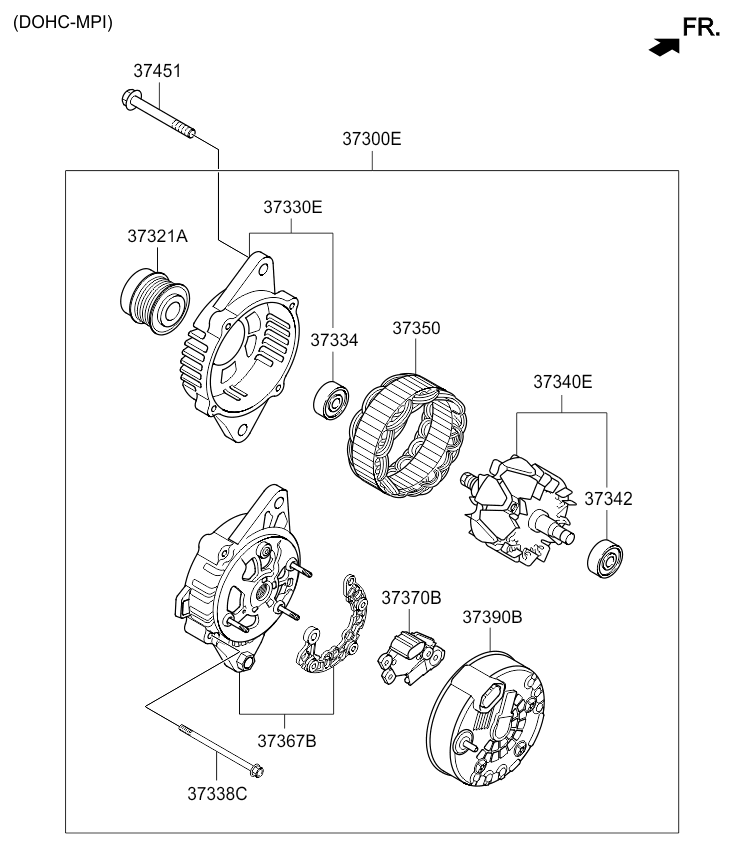 (DOHC-MPI)

FR.

37451

37300E

37330E

37321A

37334

37350

37340E

37342

37370B

37390B

37367B

37338C