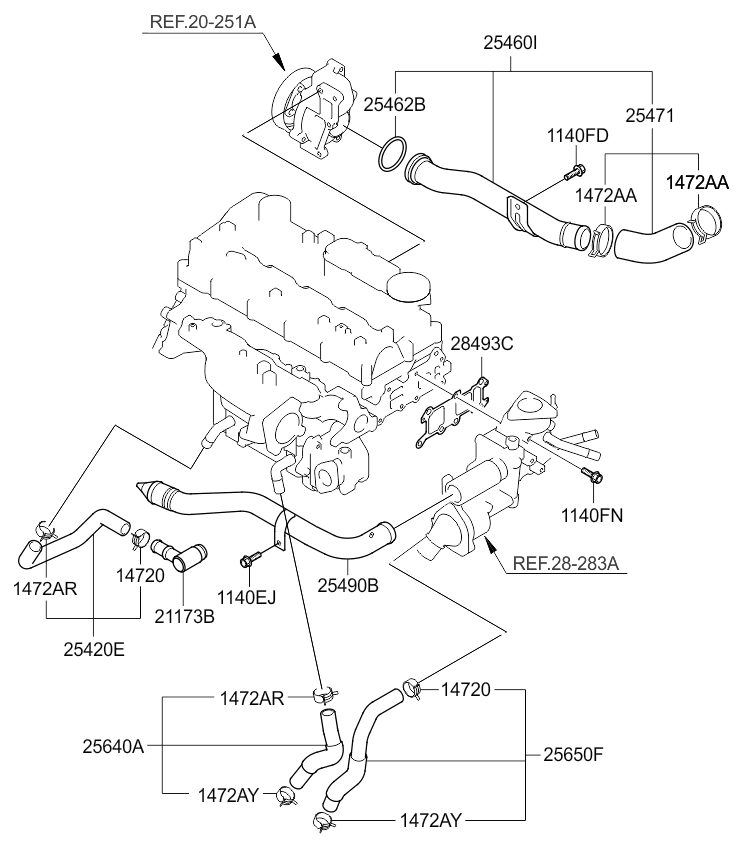 REF.20-251A
25460I
25462B
25471
1140FD
1472AA
1472AA
28493C
1140FN
REF.28-283A
1472AR
14720
21173B
1140EJ
25490B
25420E
1472AR
14720
25640A
25650F
1472AY
1472AY