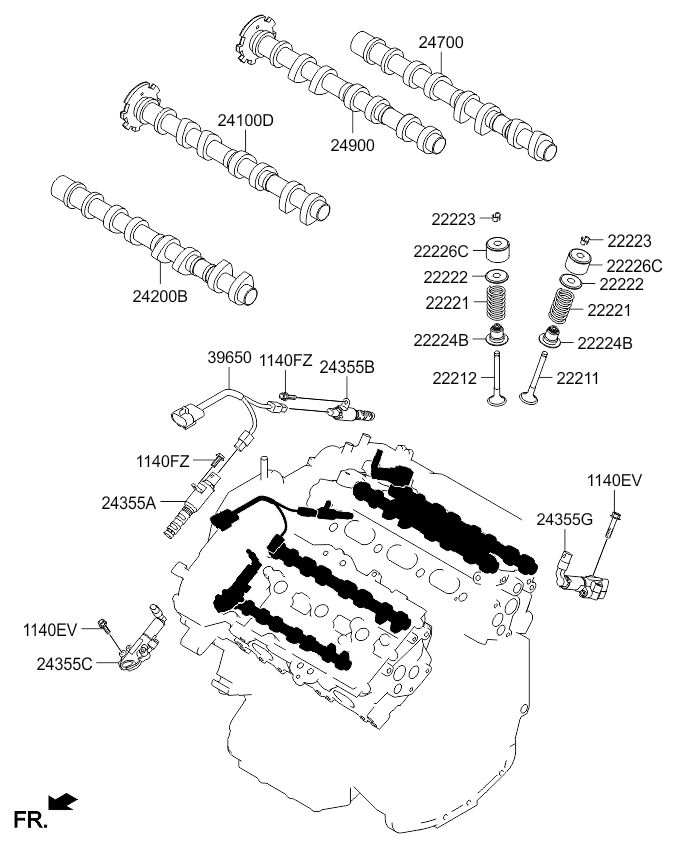 24700
24100D
24900
24200B
22223
22226C
22222
22221
22224B
22212
22223
22226C
22222
22221
22224B
22211
39650
1140FZ
24355B
1140FZ
24355A
1140EV
24355G
1140EV
24355C
FR.