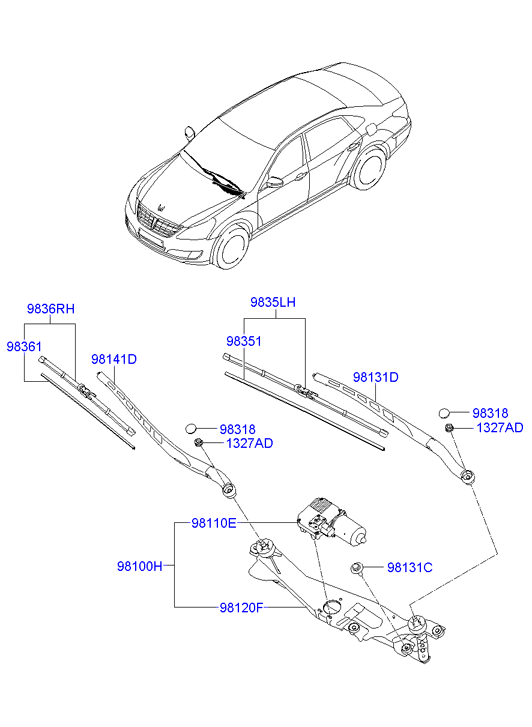 9836RH
98361
98141D
98318
1327AD
9835LH
98351
98131D
98318
1327AD
98110E
98100H
98131C
98120F