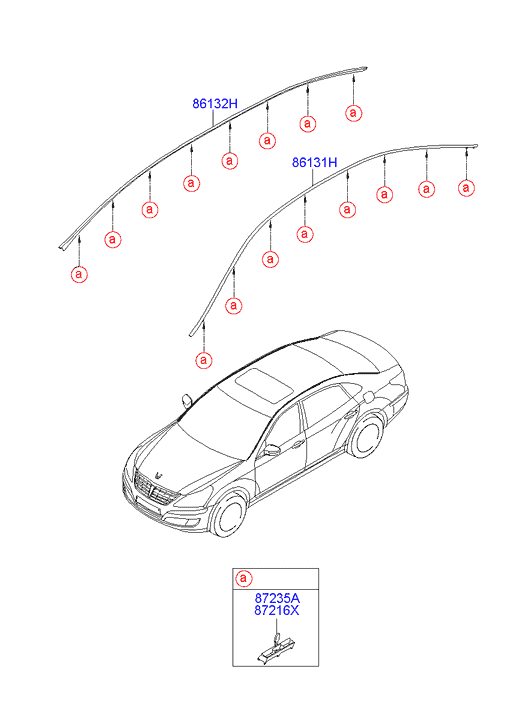 86132H

a a a a a a a a

86131H

a a a a a a a a

a

87235A
87216X