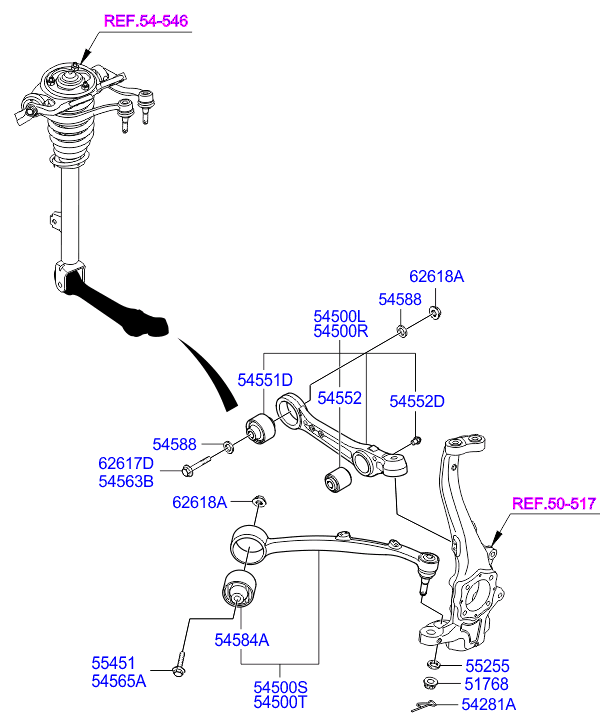 REF.54-546

62618A

54588

54500L
54500R

54551D

54552

54552D

54588

62617D
54563B

62618A

REF.50-517

54584A

55451
54565A

54500S
54500T

55255

51768

54281A