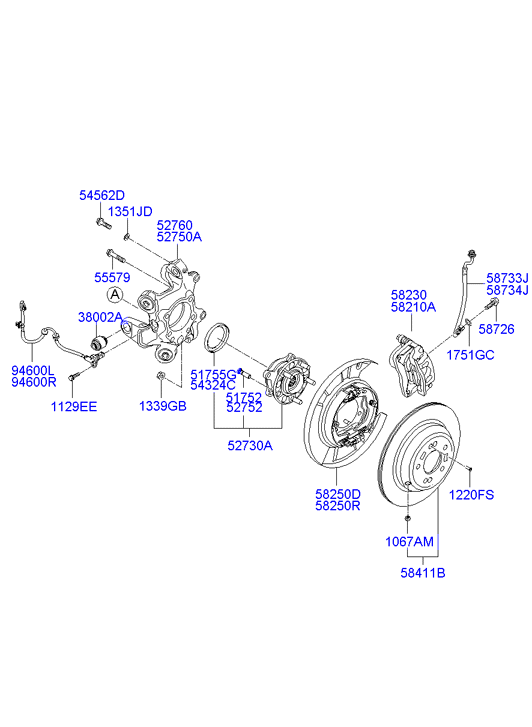 54562D
1351JD
52760
52750A
55579
A
38002A
94600L
94600R
1129EE
1339GB
51755G
54324C
51752
52752
52730A
58230
58210A
58733J
58734J
58726
1751GC
58250D
58250R
1220FS
1067AM
58411B