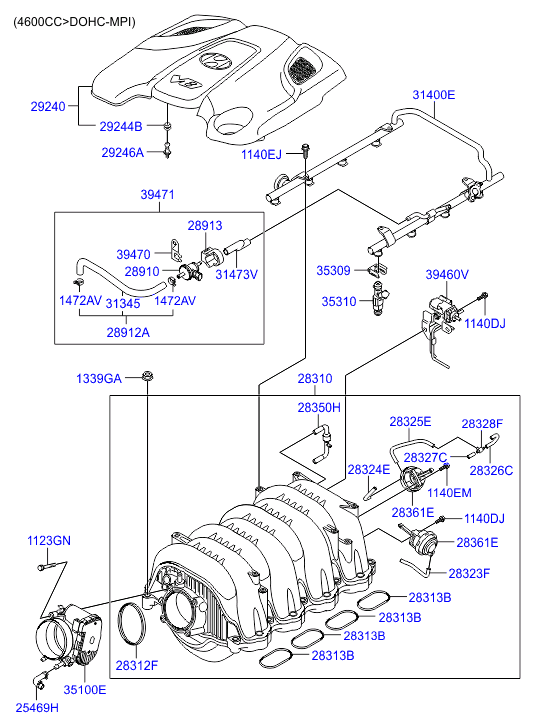 (4600CC>DOHC-MPI)

V8

29240
29244B
29246A
31400E
1140EJ
39471
28913
39470
28910
31473V
1472AV
31345
1472AV
28912A
35309
35310
39460V
1140DJ
1339GA
28310
28350H
28325E
28328F
28327C
28326C
28324E
1140EM
28361E
1140DJ
28361E
28323F
1123GN
28313B
28313B
28313B
28313B
28312F
35100E
25469H