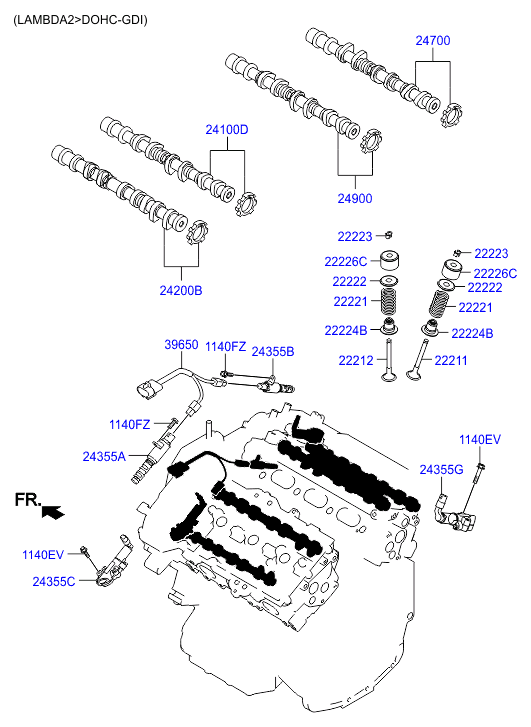 (LAMBDA2>DOHC-GDI)

24700

24100D

24900

24200B

22223
22226C
22222
22221
22224B
22212

22223
22226C
22222
22221
22224B
22211

39650
1140FZ
24355B

1140FZ

24355A

1140EV

24355G

FR.

1140EV

24355C