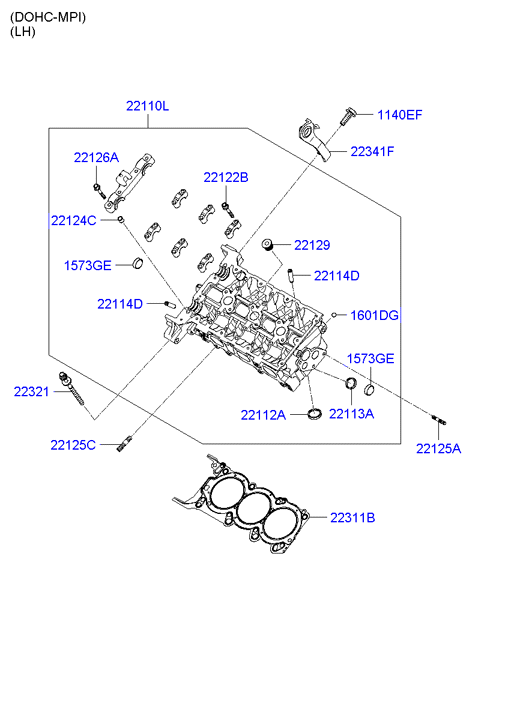 (DOHC-MPI)
(LH)

22110L
1140EF
22341F
22126A
22122B
22124C
22129
1573GE
22114D
22114D
1601DG
1573GE
22321
22112A
22113A
22125C
22125A
22311B