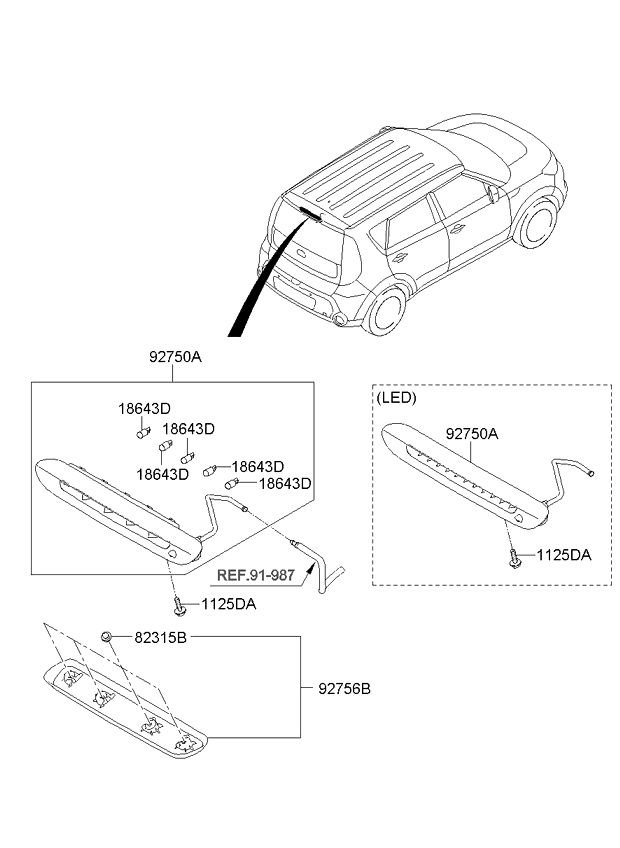 92750A

18643D

18643D

18643D

18643D

18643D

REF.91-987

1125DA

82315B

92756B

(LED)

92750A

1125DA