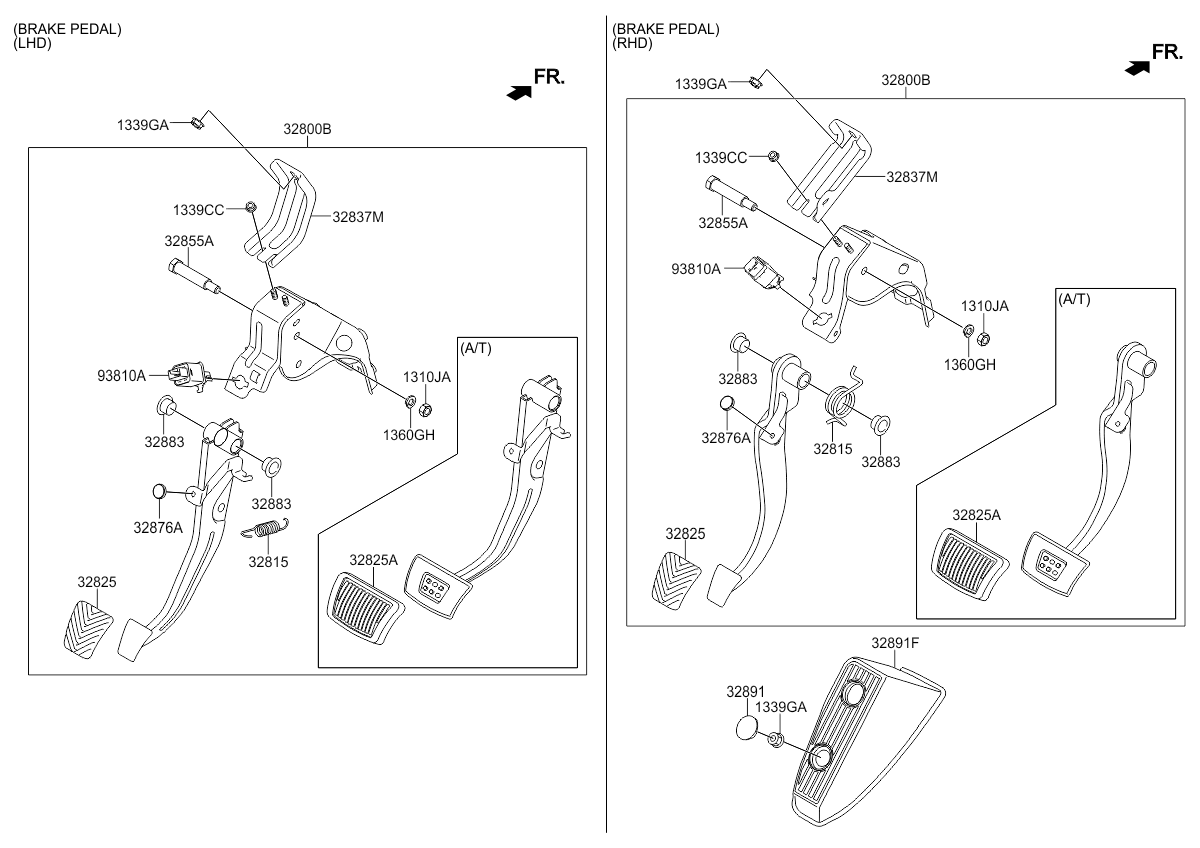 (BRAKE PEDAL)
(LHD)

FR.

1339GA
32800B
1339CC
32837M
32855A
93810A
1310JA
1360GH
32883
32883
32876A
32815
32825
(A/T)
32825A

(BRAKE PEDAL)
(RHD)

FR.

1339GA
32800B
1339CC
32837M
32855A
93810A
1310JA
1360GH
32883
32876A
32815
32883
32825
(A/T)
32825A
32891F
32891
1339GA