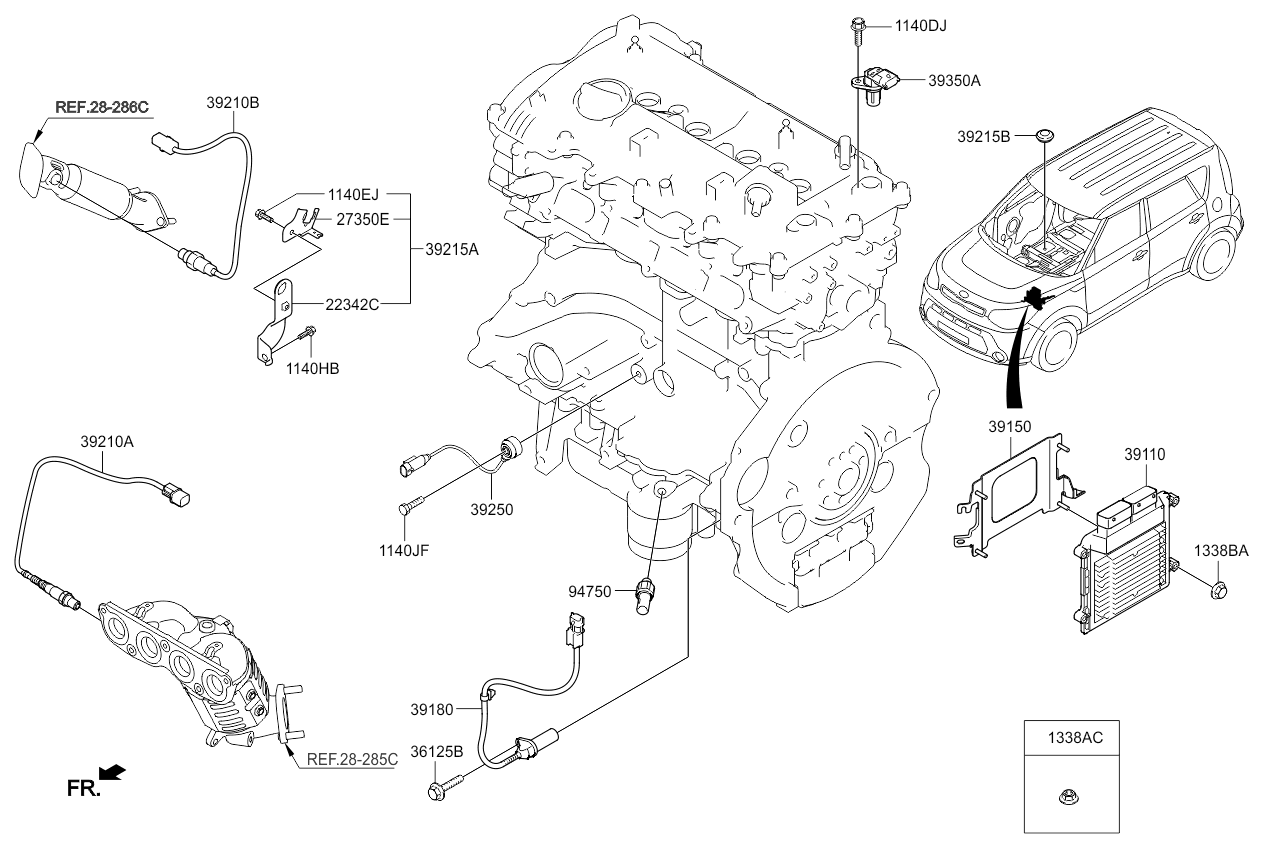 REF.28-286C
39210B
1140EJ
27350E
39215A
22342C
1140HB
1140DJ
39350A
39215B
39210A
39250
1140JF
94750
39150
39110
1338BA
39180
36125B
REF.28-285C
FR.
1338AC