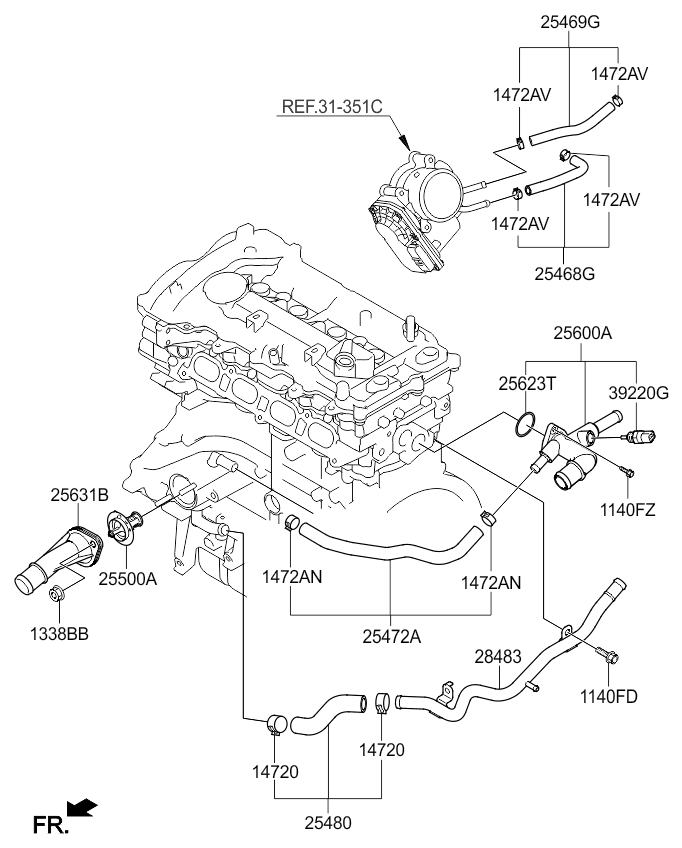 25469G
1472AV
1472AV
REF.31-351C
1472AV
1472AV
25468G
25600A
25623T
39220G
1140FZ
25631B
25500A
1338BB
1472AN
1472AN
25472A
28483
1140FD
14720
14720
25480
FR.