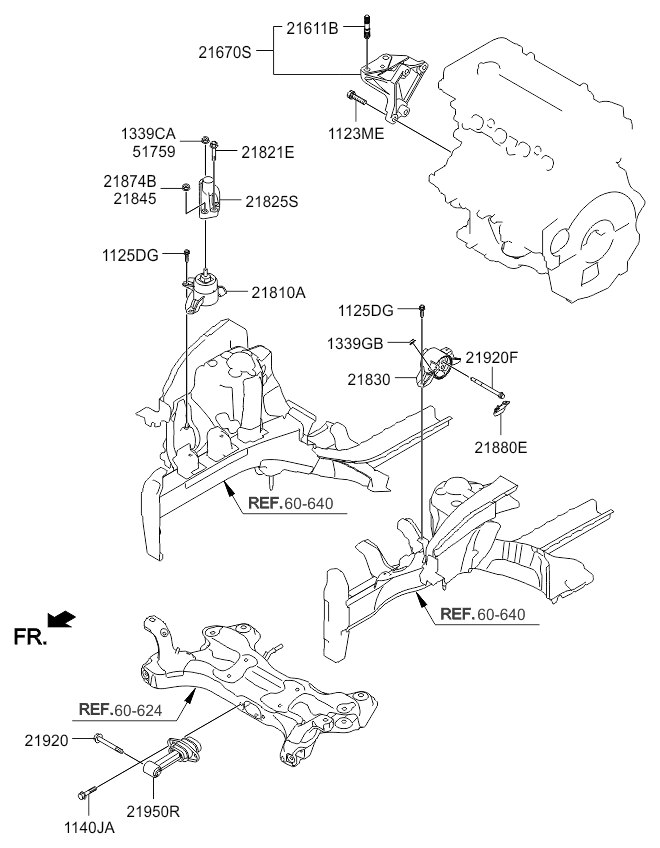 21611B
21670S
1123ME
1339CA
51759
21821E
21874B
21845
21825S
1125DG
21810A
1125DG
1339GB
21920F
21830
21880E
REF.60-640
REF.60-640
FR.
REF.60-624
21920
21950R
1140JA