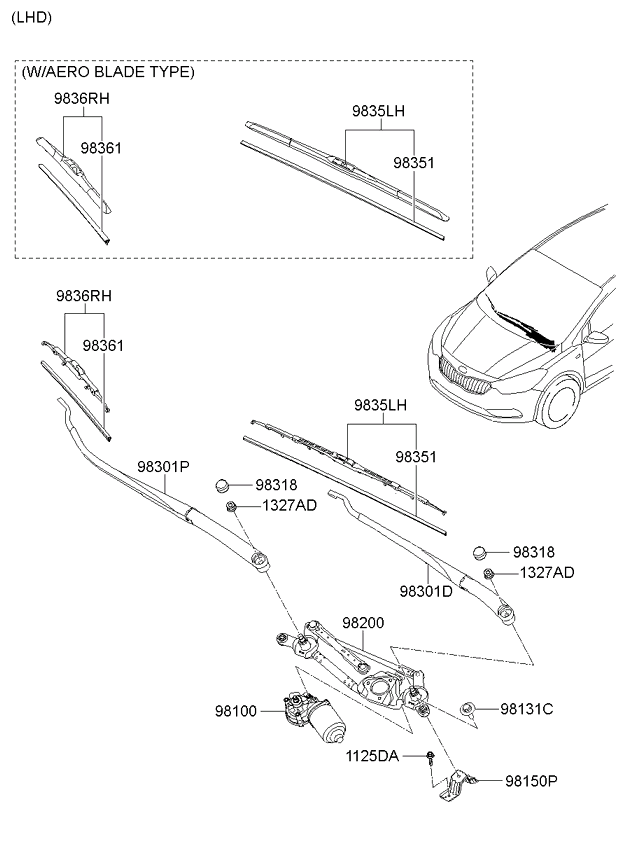 (LHD)

(W/AERO BLADE TYPE)

9836RH
98361

9835LH
98351

9836RH
98361

9835LH
98351

98301P
98318
1327AD

98318
1327AD
98301D

98200

98100
98131C

1125DA
98150P