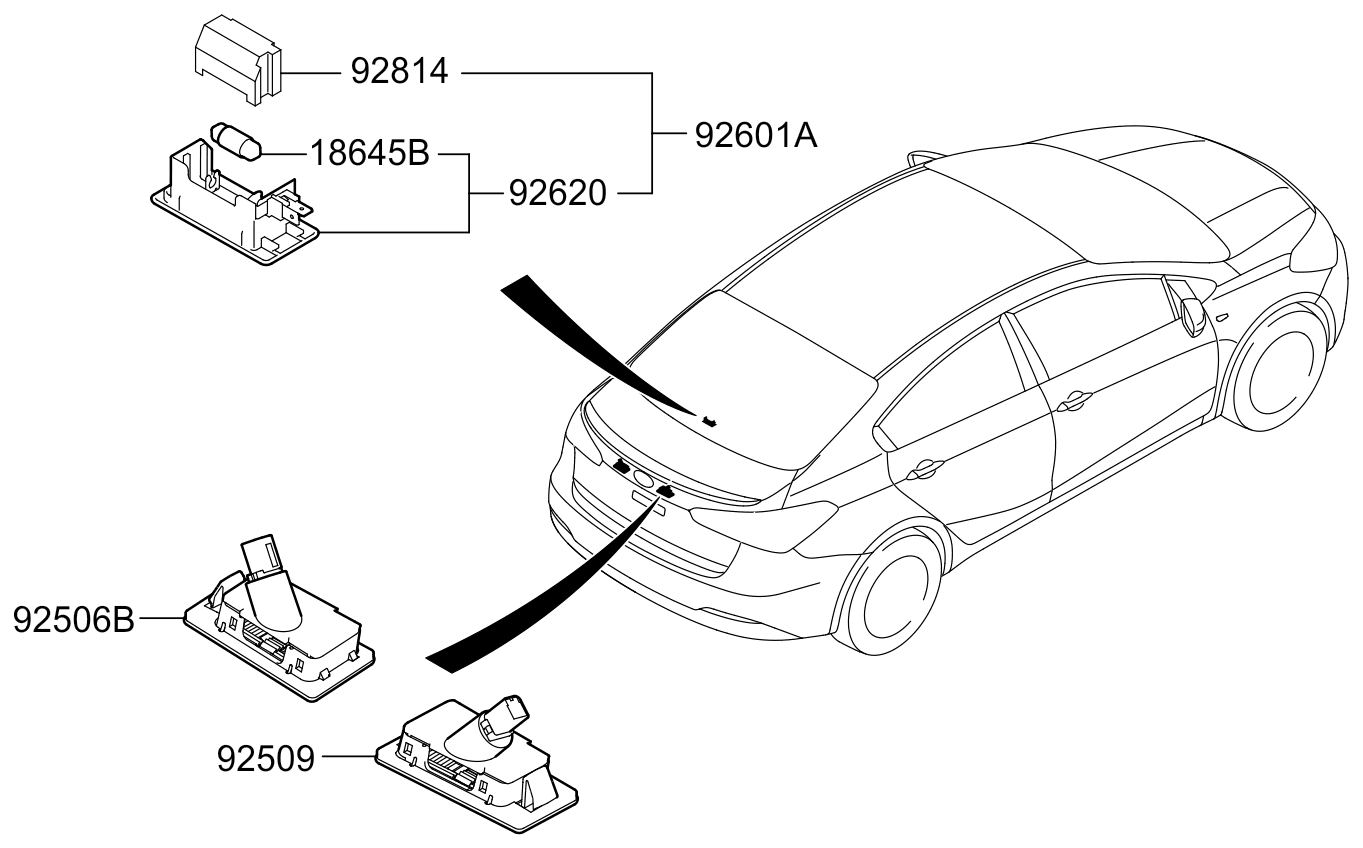 92814
92601A
18645B
92620
92506B
92509