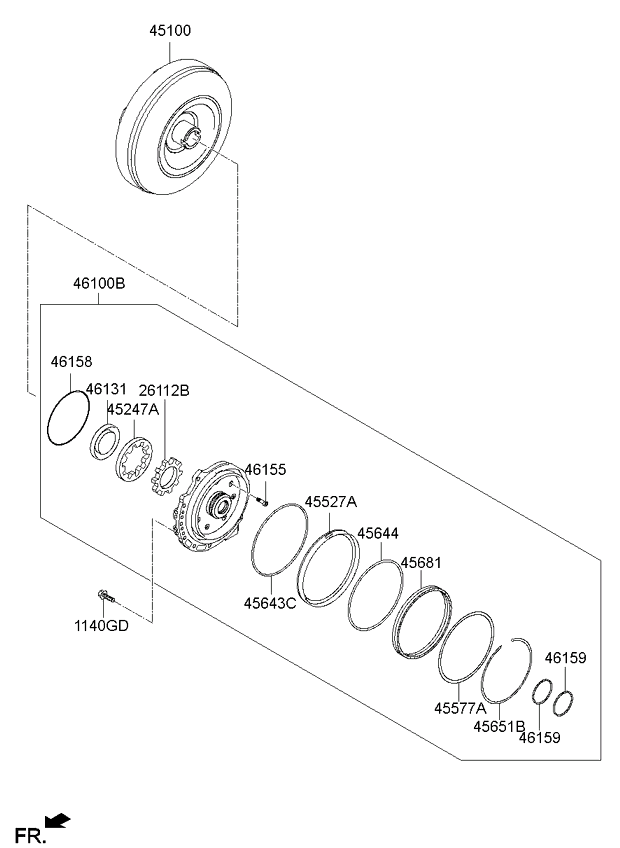 45100

46100B

46158
46131
45247A
26112B
46155
45527A
45644
45681
45643C
1140GD
46159
45577A
45651B
46159

FR.