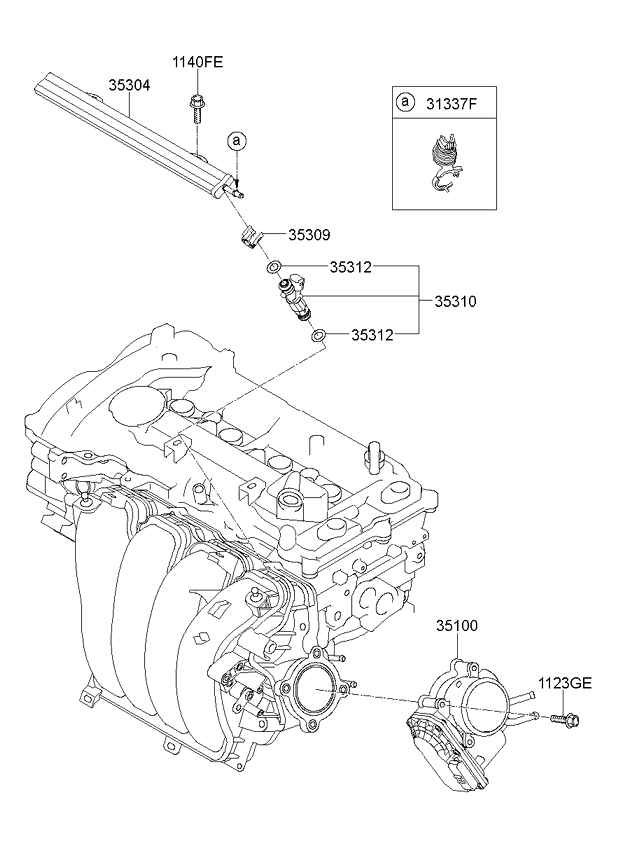 1140FE
35304
a
a 31337F
35309
35312
35310
35312
35100
1123GE