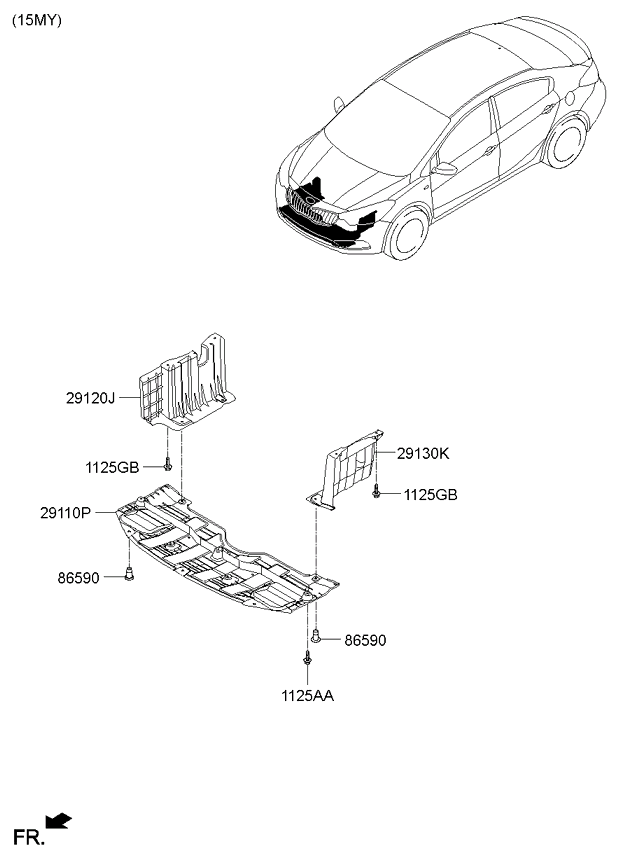 (15MY)

29120J

1125GB

29130K

1125GB

29110P

86590

86590

1125AA

FR.